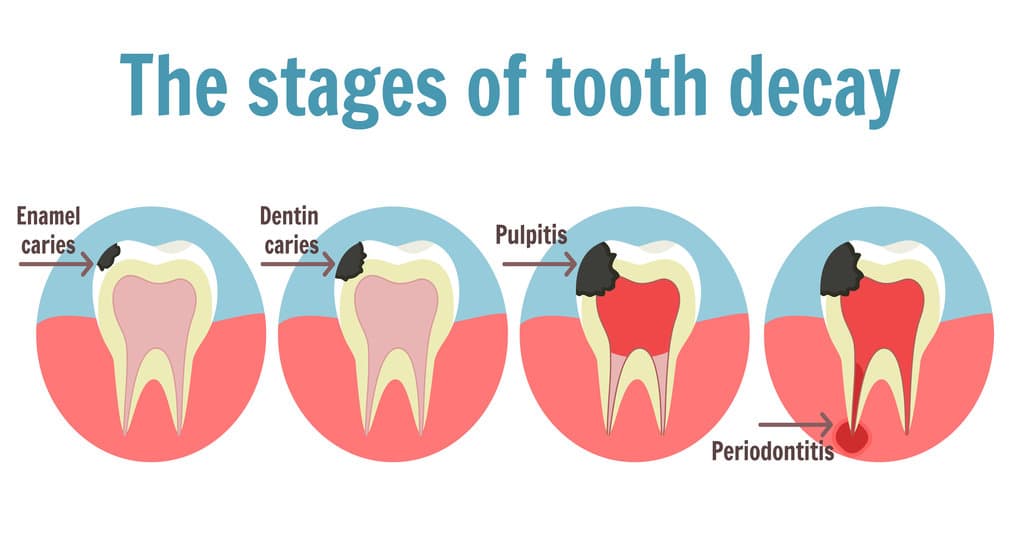 The stages of tooth decay

Enamel caries

Dentin caries

Pulpitis

Periodontitis